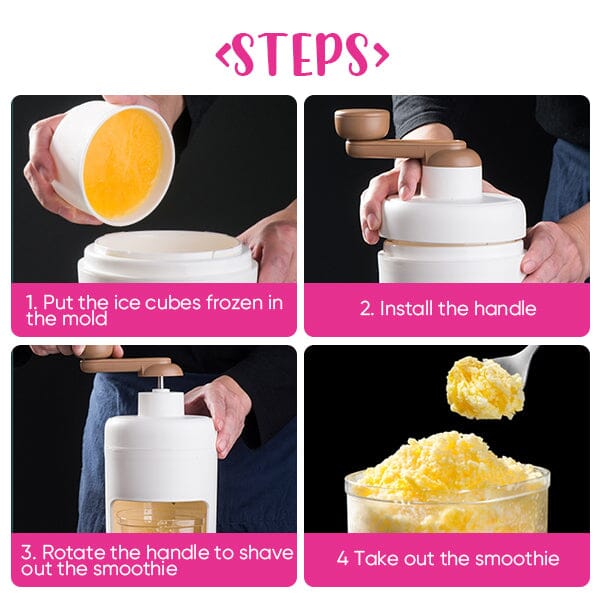 ‹STEPS›

1. Put the ice cubes frozen in the mold

2. Install the handle

3. Rotate the handle to shave out the smoothie

4 Take out the smoothie