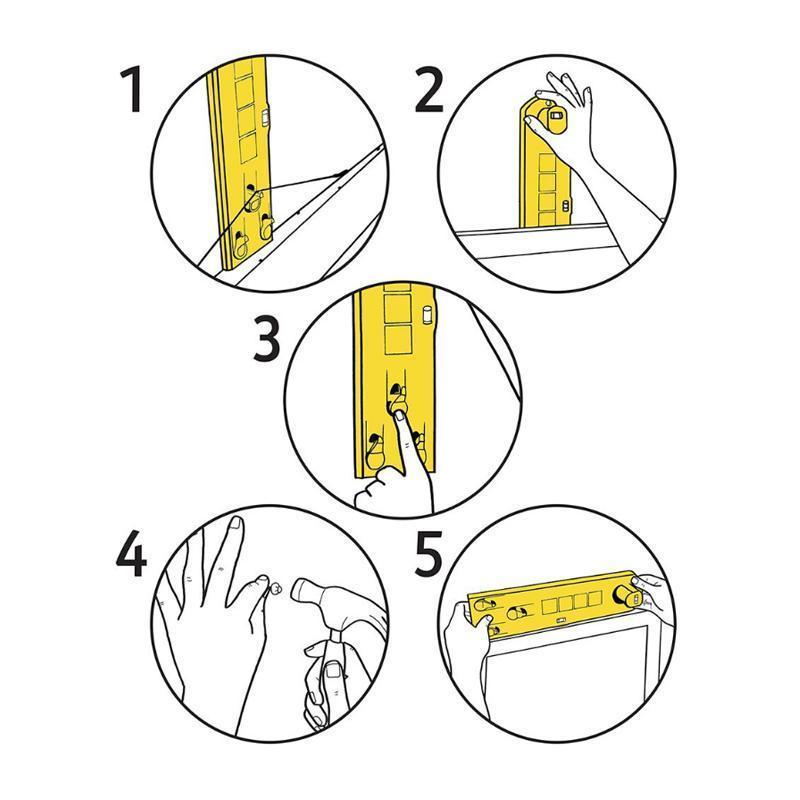 1

2

3

4

5