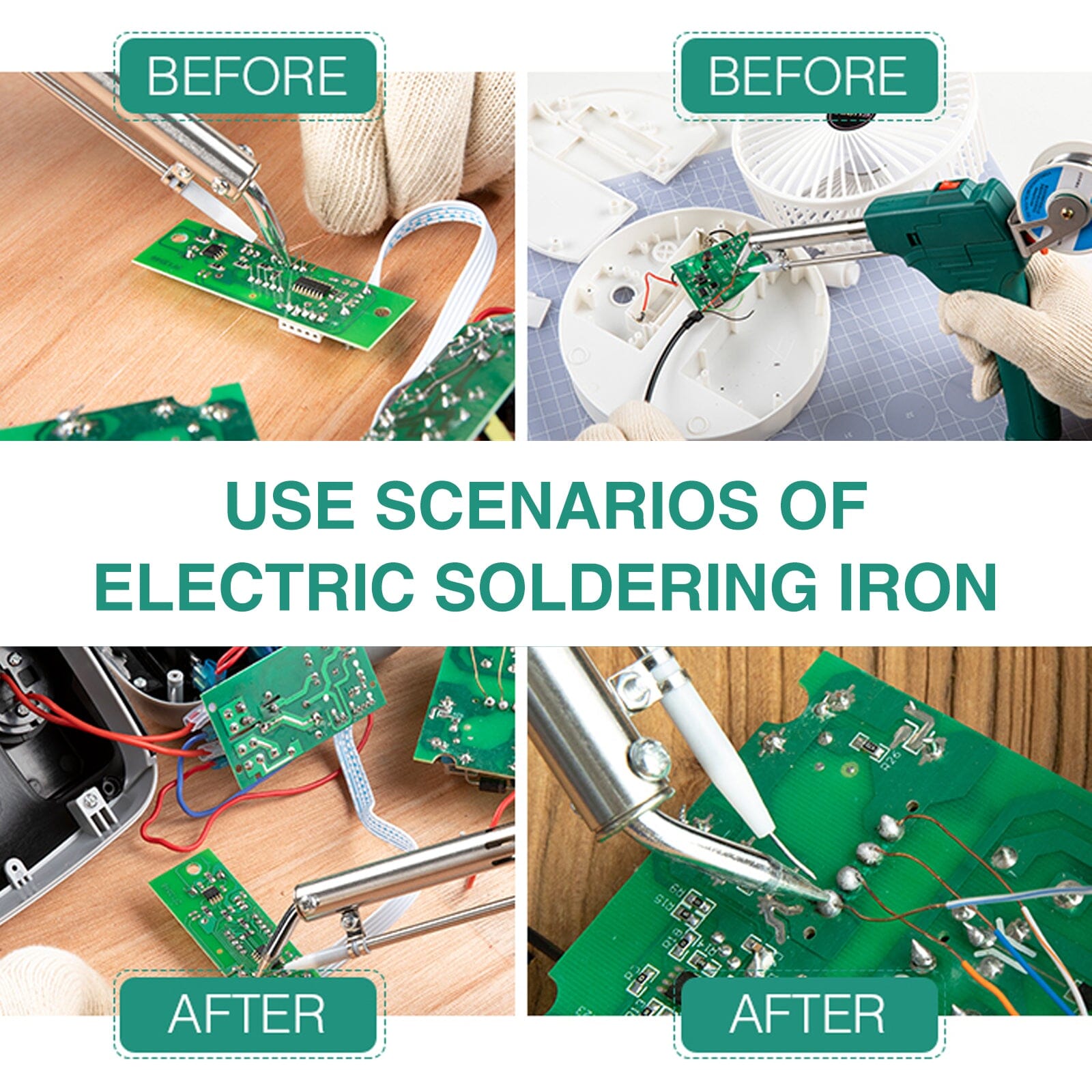 BEFORE

BEFORE

USE SCENARIOS OF ELECTRIC SOLDERING IRON

AFTER

AFTER