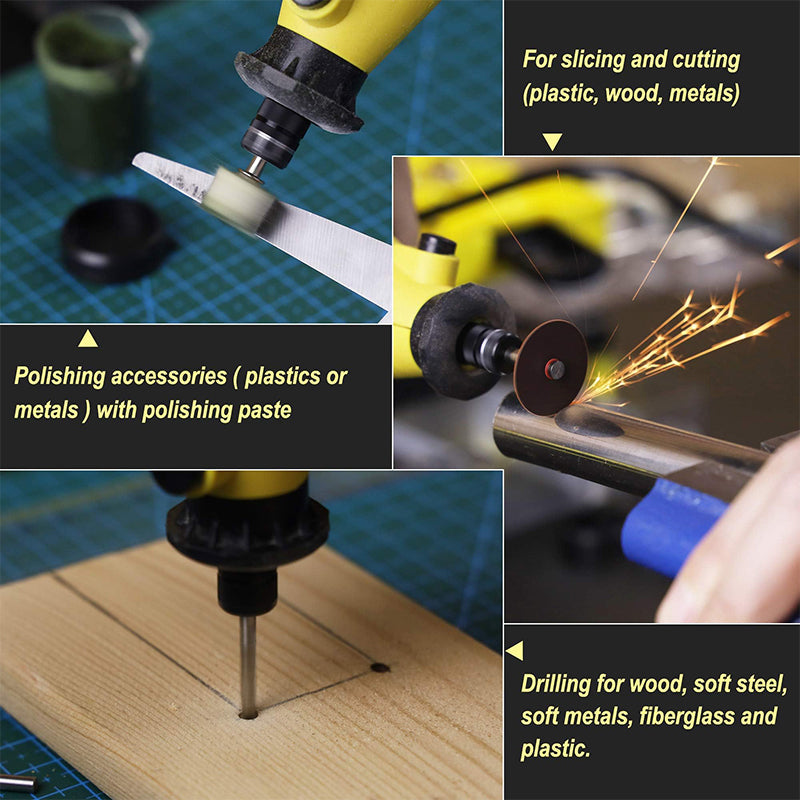 For slicing and cutting (plastic, wood, metals)

Polishing accessories ( plastics or metals ) with polishing paste

Drilling for wood, soft steel, soft metals, fiberglass and plastic.