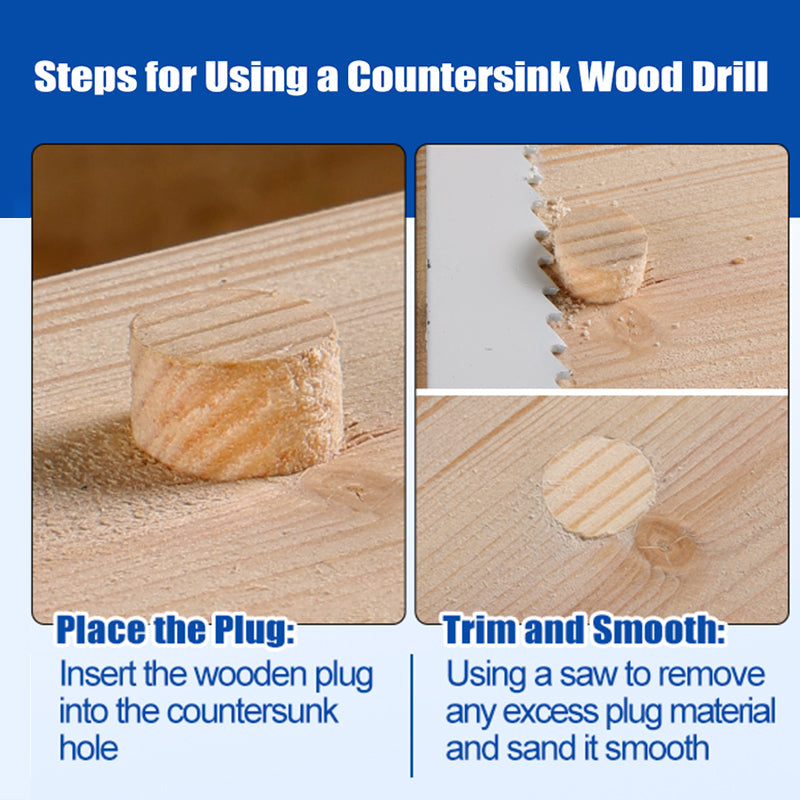 Steps for Using a Countersink Wood Drill

Place the Plug:
Insert the wooden plug into the countersunk hole

Trim and Smooth:
Using a saw to remove any excess plug material and sand it smooth