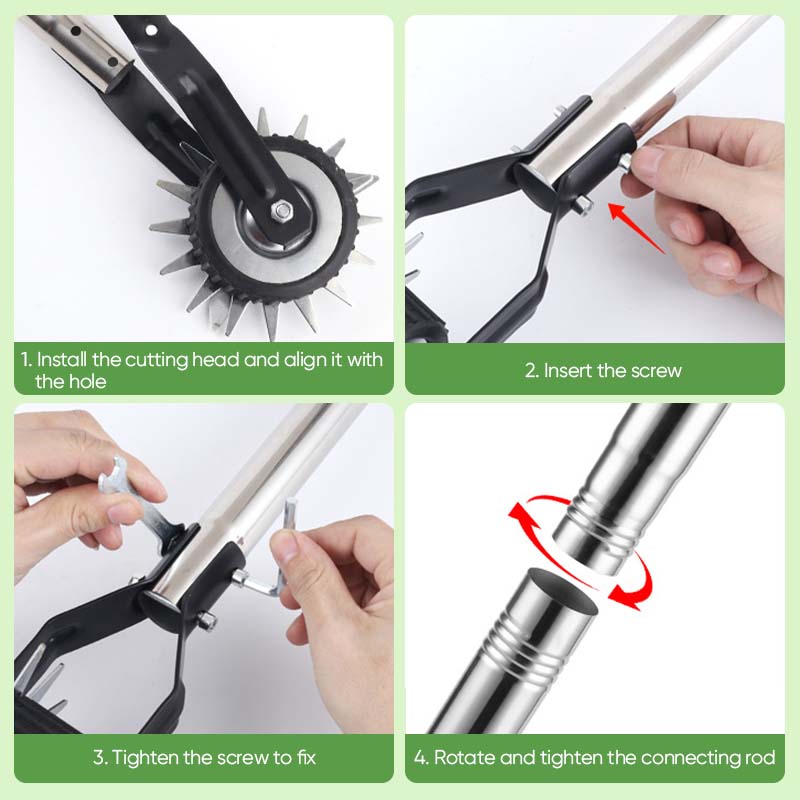 1. Install the cutting head and align it with the hole

2. Insert the screw

3. Tighten the screw to fix

4. Rotate and tighten the connecting rod