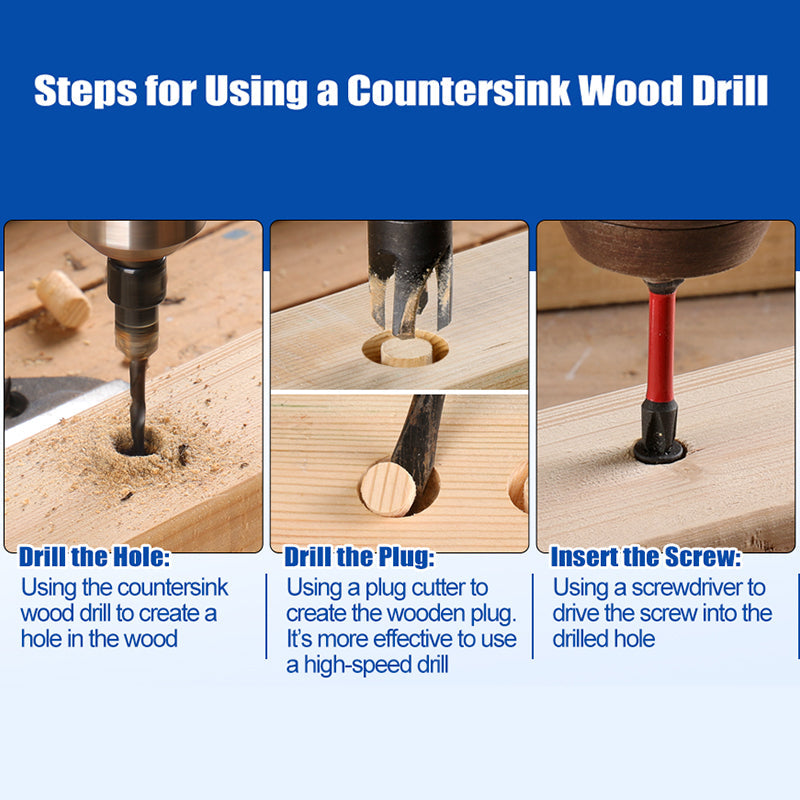 Steps for Using a Countersink Wood Drill

Drill the Hole:
Using the countersink wood drill to create a hole in the wood

Drill the Plug:
Using a plug cutter to create the wooden plug. It's more effective to use a high-speed drill

Insert the Screw:
Using a screwdriver to drive the screw into the drilled hole