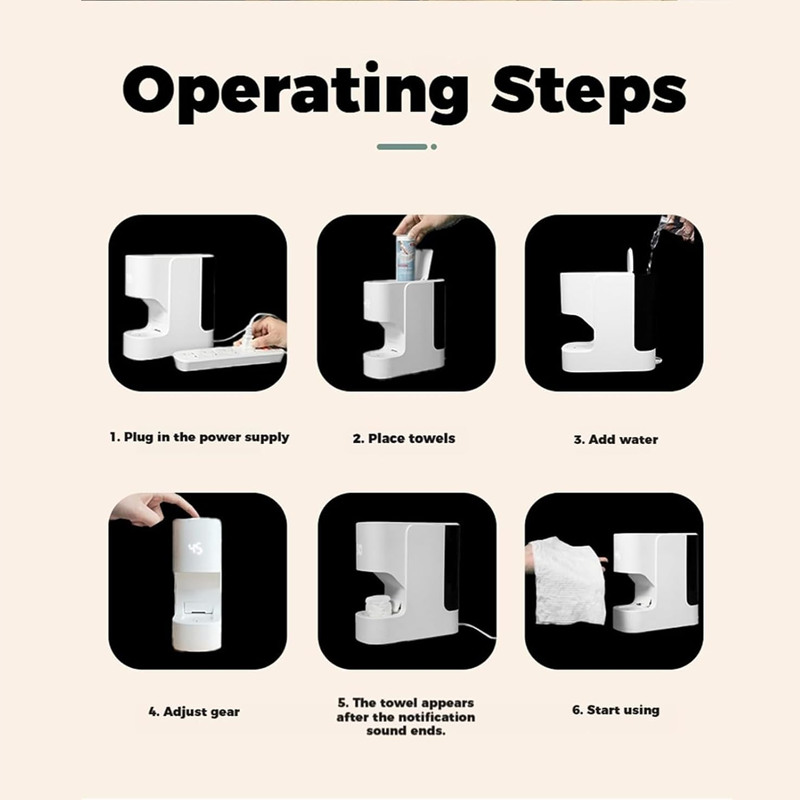 Operating Steps

1. Plug in the power supply

2. Place towels

3. Add water

45

4. Adjust gear

5. The towel appears after the notification sound ends.

6. Start using