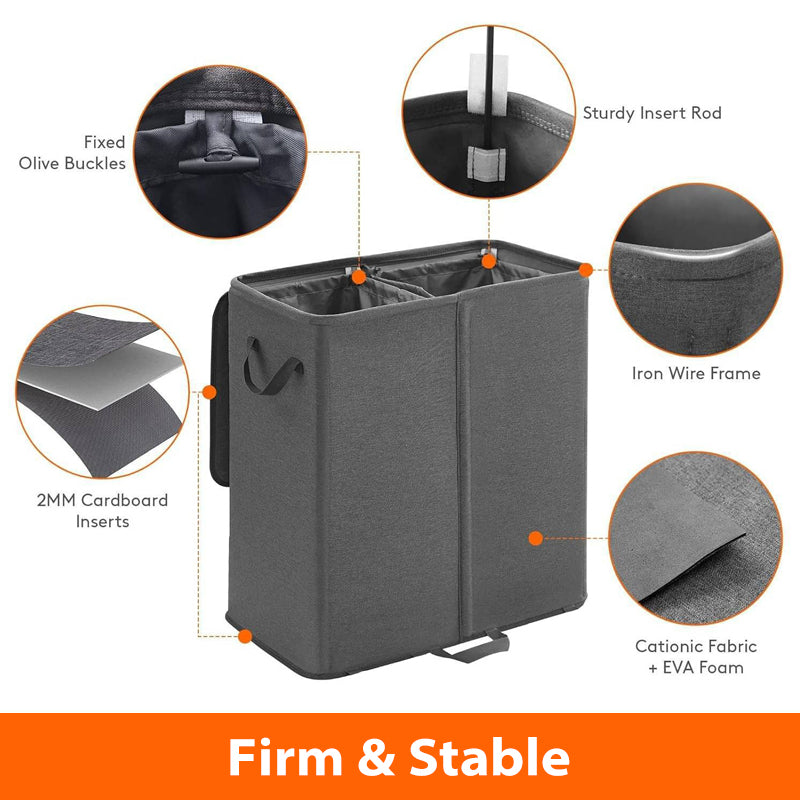 Fixed Olive Buckles

Sturdy Insert Rod

Iron Wire Frame

2MM Cardboard Inserts

Cationic Fabric + EVA Foam

Firm & Stable