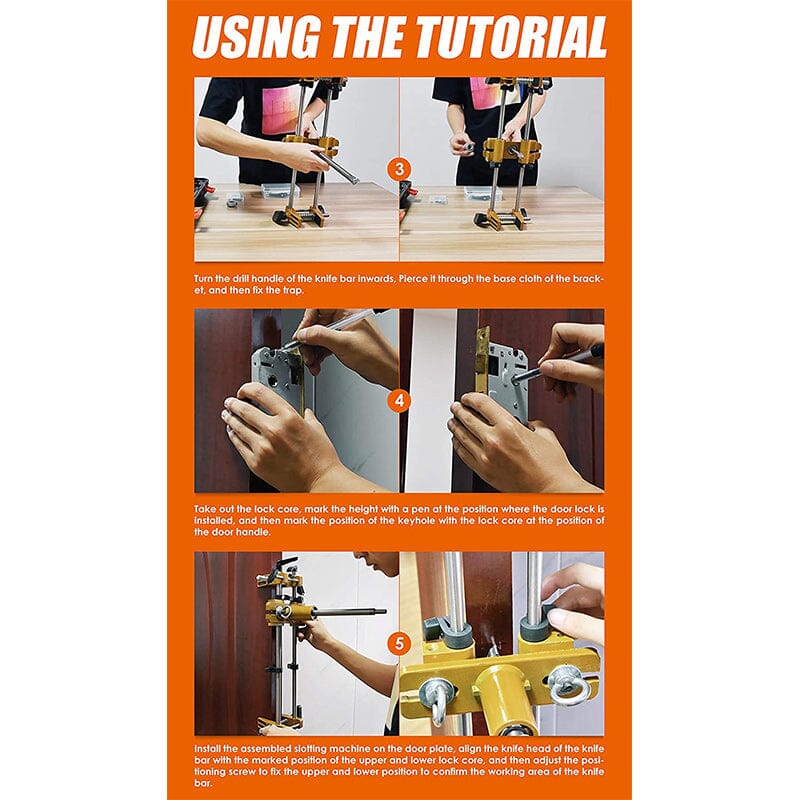 USING THE TUTORIAL

3

Turn the drill handle of the knife bar inwards, Pierce it through the base cloth of the bracket, and then fix the trap.

4

Take out the lock core, mark the height with a pen at the position where the door lock is installed, and then mark the position of the keyhole with the lock core at the position of the door handle.

5

Install the assembled slotting machine on the door plate, align the knife head of the knife bar with the marked position of the upper and lower lock core, and then adjust the positioning screw to fix the upper and lower position to confirm the working area of the knife bar.