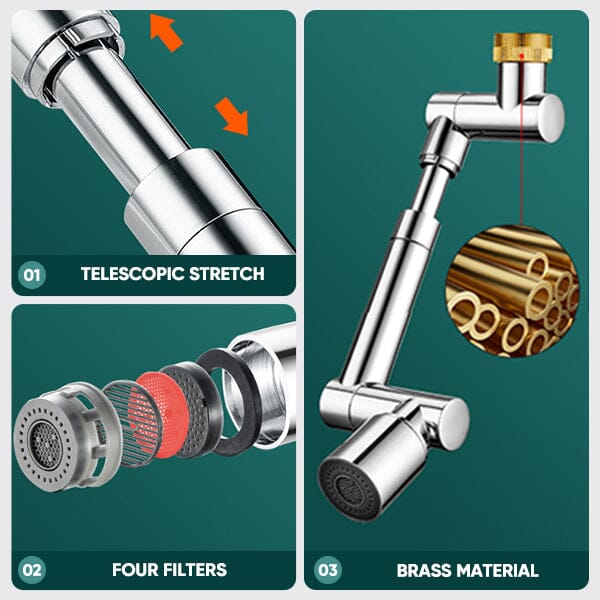 01 TELESCOPIC STRETCH

02 FOUR FILTERS

03 BRASS MATERIAL