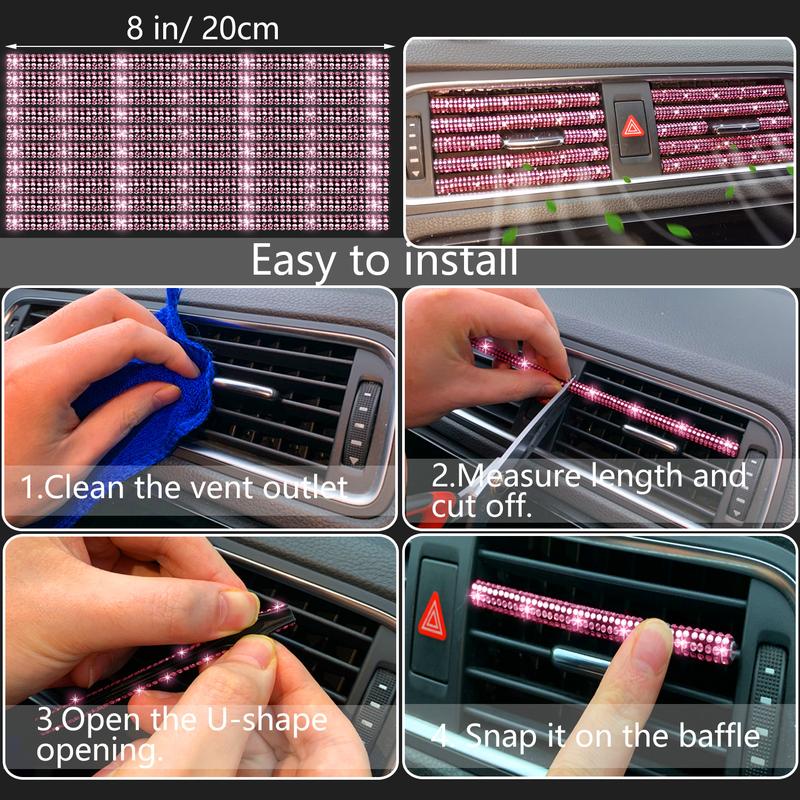 8 in/ 20cm

Easy to install

1.Clean the vent outlet

2.Measure length and cut off.

3.Open the U-shape opening.

4. Snap it on the baffle