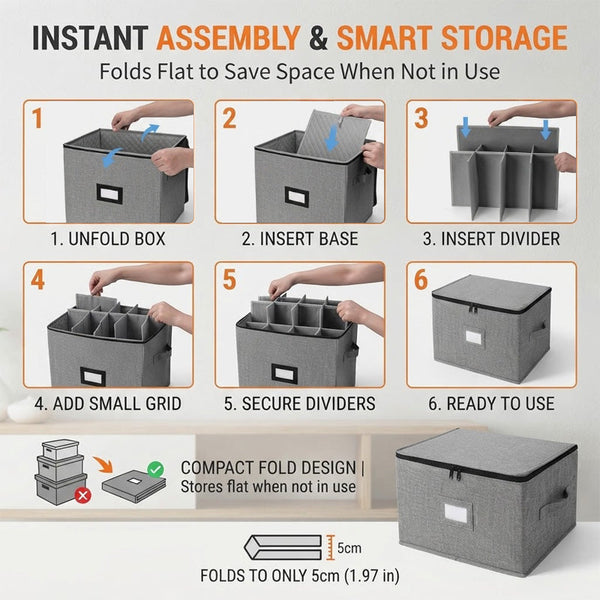 INSTANT ASSEMBLY & SMART STORAGE
Folds Flat to Save Space When Not in Use

1
1. UNFOLD BOX

2
2. INSERT BASE

3
3. INSERT DIVIDER

4
4. ADD SMALL GRID

5
5. SECURE DIVIDERS

6
6. READY TO USE

COMPACT FOLD DESIGN | Stores flat when not in use

5cm
FOLDS TO ONLY 5cm (1.97 in)