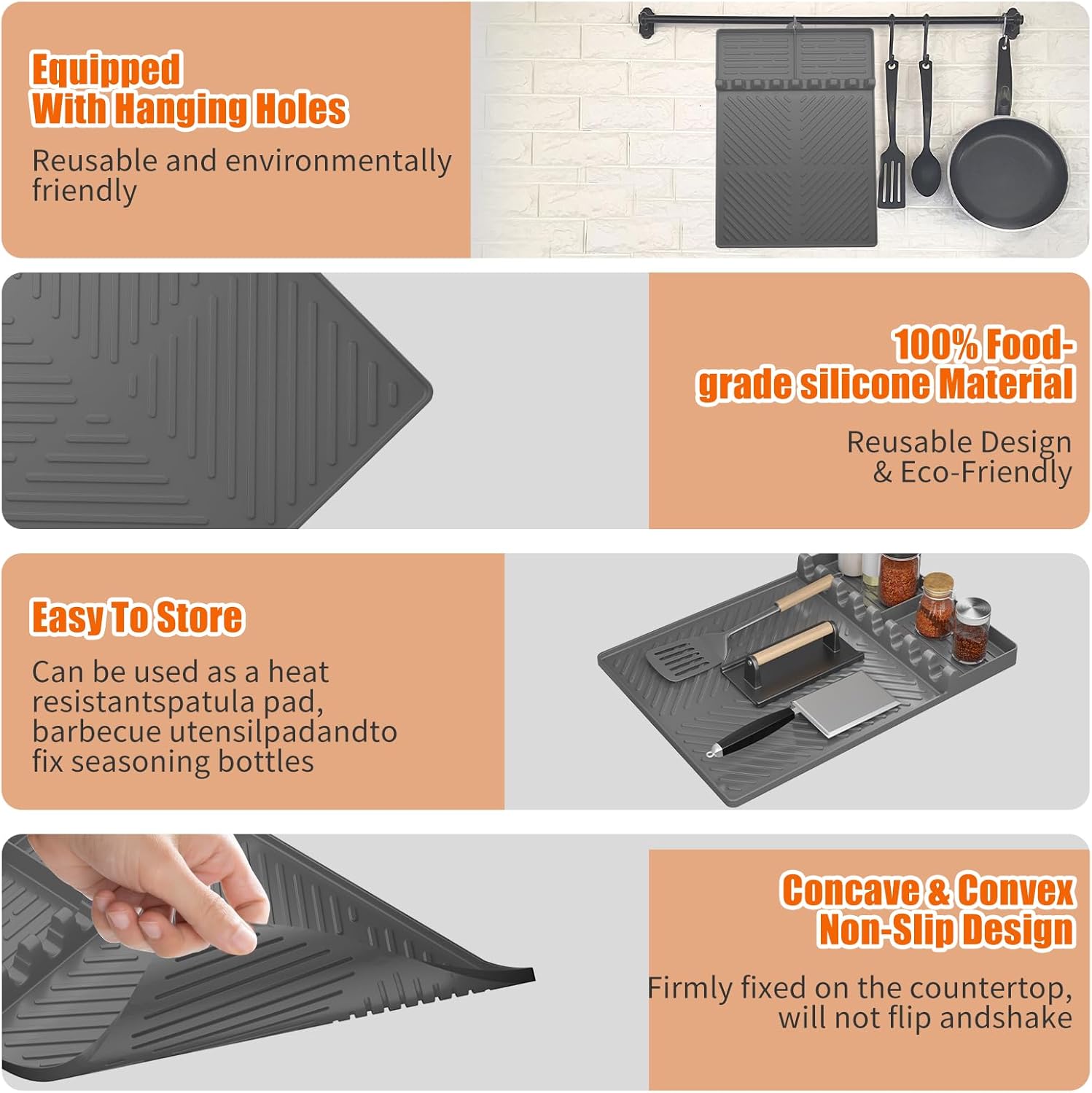 Equipped With Hanging Holes

Reusable and environmentally friendly

100% Food-grade silicone Material

Reusable Design & Eco-Friendly

Easy To Store

Can be used as a heat resistantspatula pad, barbecue utensilpadandto fix seasoning bottles

Concave & Convex Non-Slip Design

Firmly fixed on the countertop, will not flip andshake