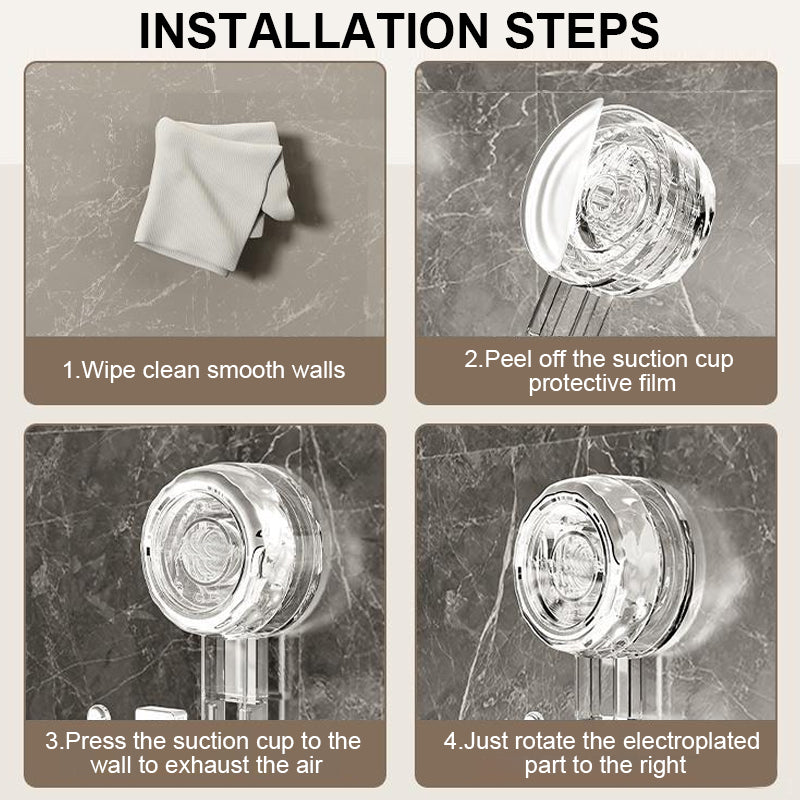 INSTALLATION STEPS

1.Wipe clean smooth walls

2.Peel off the suction cup protective film

3.Press the suction cup to the wall to exhaust the air

4.Just rotate the electroplated part to the right