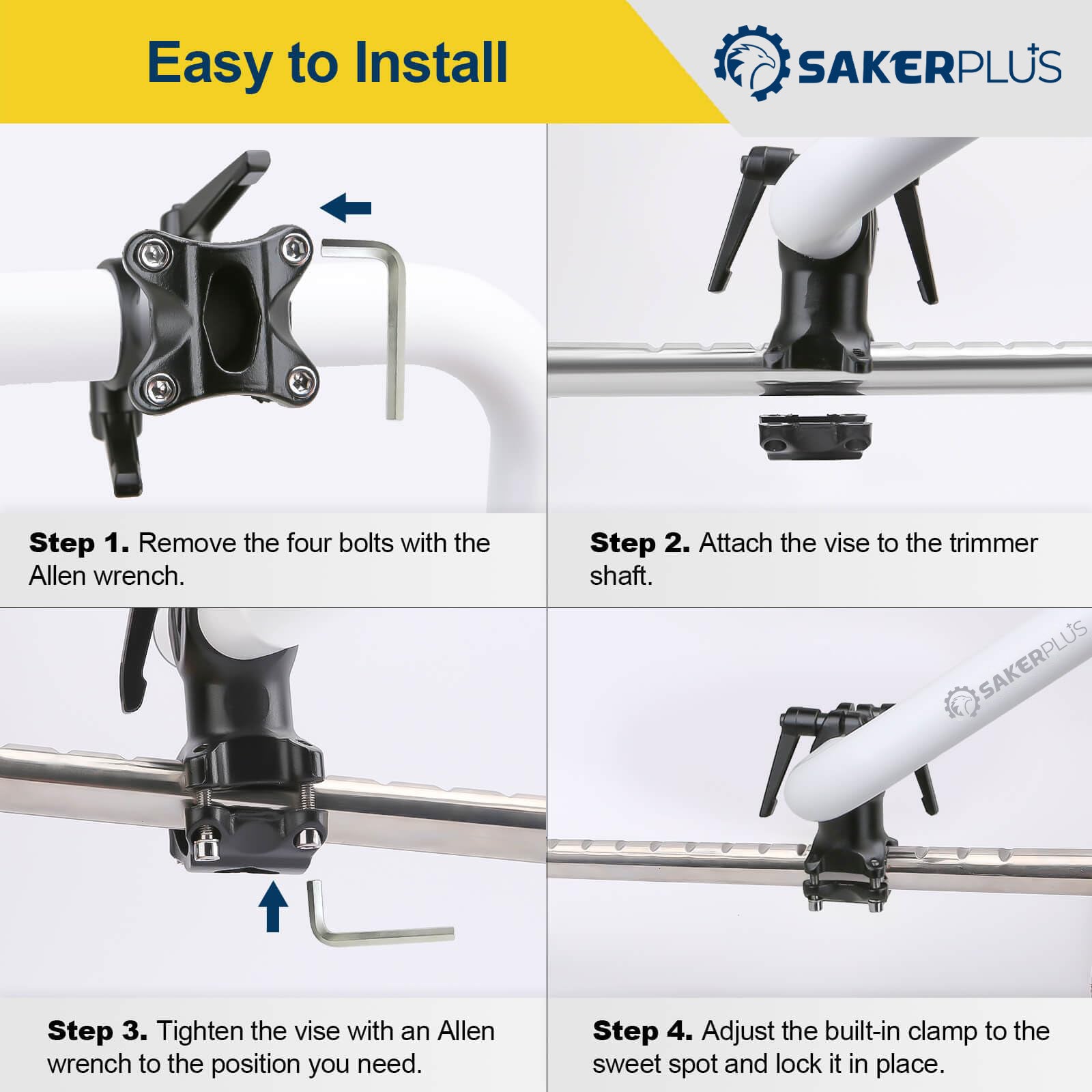 Easy to Install

SAKERPLUS

Step 1. Remove the four bolts with the Allen wrench.

Step 2. Attach the vise to the trimmer shaft.

SAKERPLUS

Step 3. Tighten the vise with an Allen wrench to the position you need.

Step 4. Adjust the built-in clamp to the sweet spot and lock it in place.