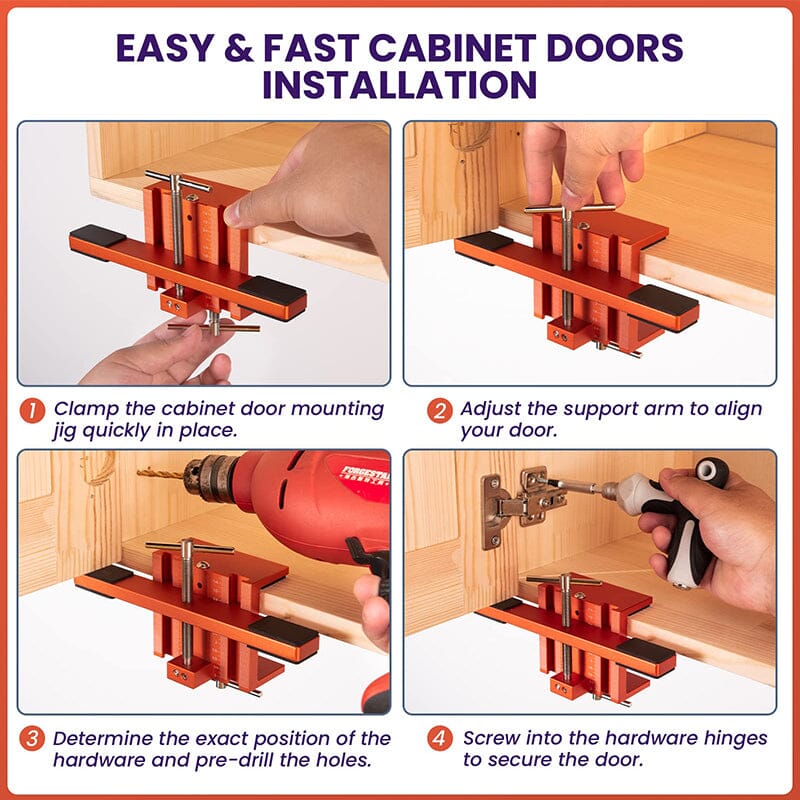 EASY & FAST CABINET DOORS INSTALLATION

1 Clamp the cabinet door mounting jig quickly in place.

2 Adjust the support arm to align your door.

FORGESTAR

3 Determine the exact position of the hardware and pre-drill the holes.

4 Screw into the hardware hinges to secure the door.