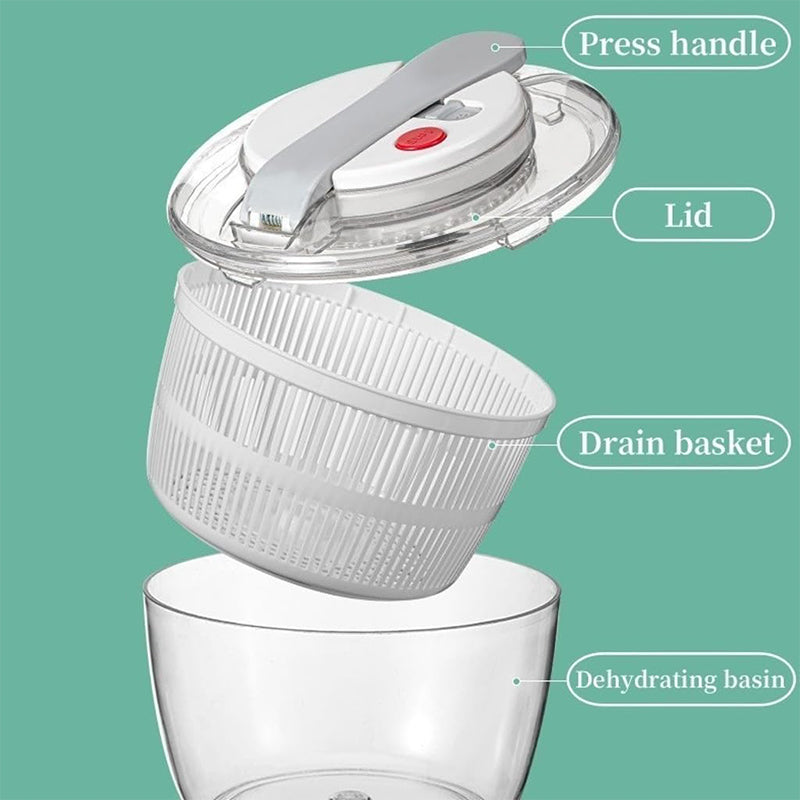 Press handle

Lid

Drain basket

Dehydrating basin