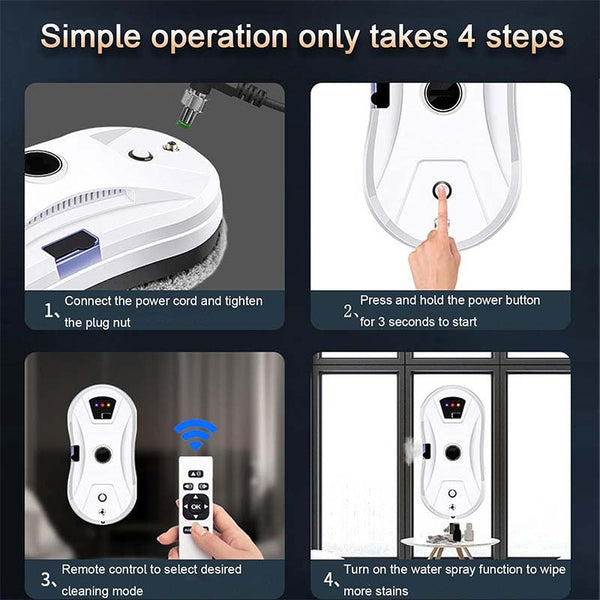 Simple operation only takes 4 steps

1、Connect the power cord and tighten the plug nut

2、Press and hold the power button for 3 seconds to start

OK

3、Remote control to select desired cleaning mode

4、Turn on the water spray function to wipe more stains