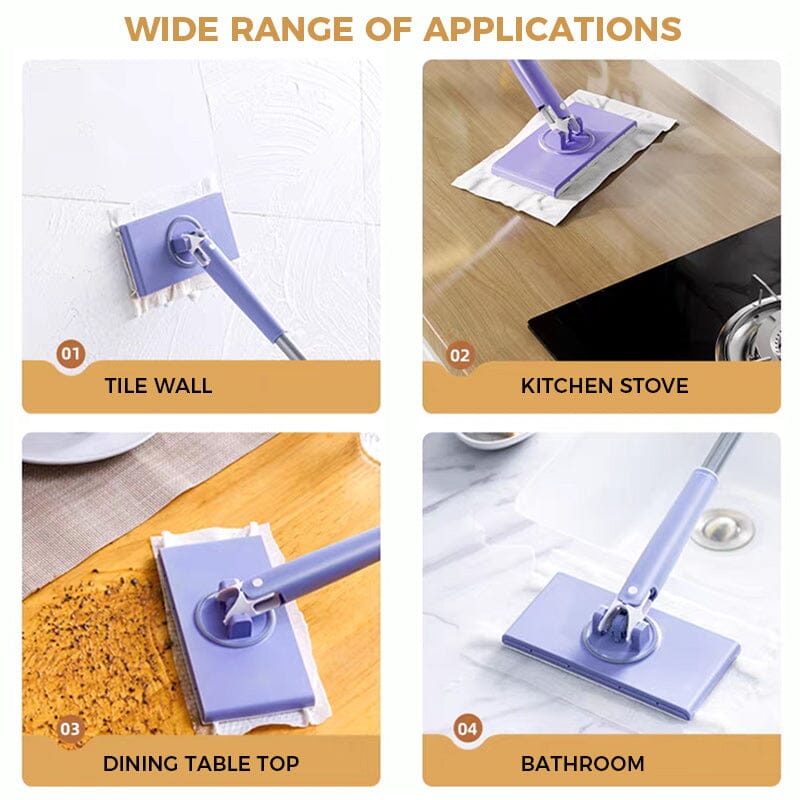 WIDE RANGE OF APPLICATIONS

01
TILE WALL

02
KITCHEN STOVE

03
DINING TABLE TOP

04
BATHROOM