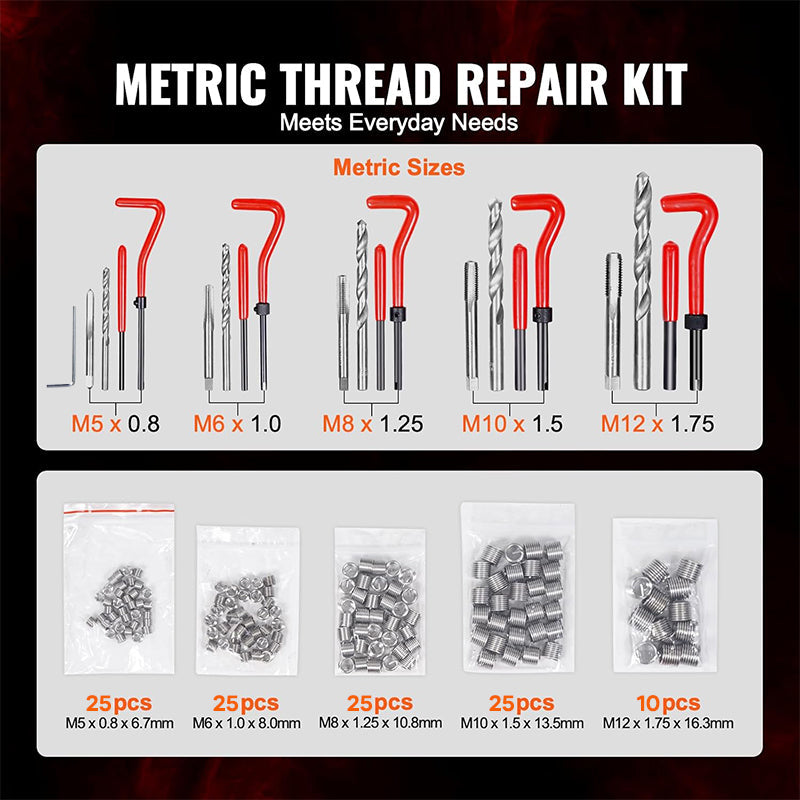 METRIC THREAD REPAIR KIT
Meets Everyday Needs

Metric Sizes

M5 x 0.8
M6 x 1.0
M8 x 1.25
M10 x 1.5
M12 x 1.75

25pcs
M5 x 0.8 x 6.7mm

25pcs
M6 x 1.0 x 8.0mm

25pcs
M8 x 1.25 x 10.8mm

25pcs
M10 x 1.5 x 13.5mm

10pcs
M12 x 1.75 x 16.3mm