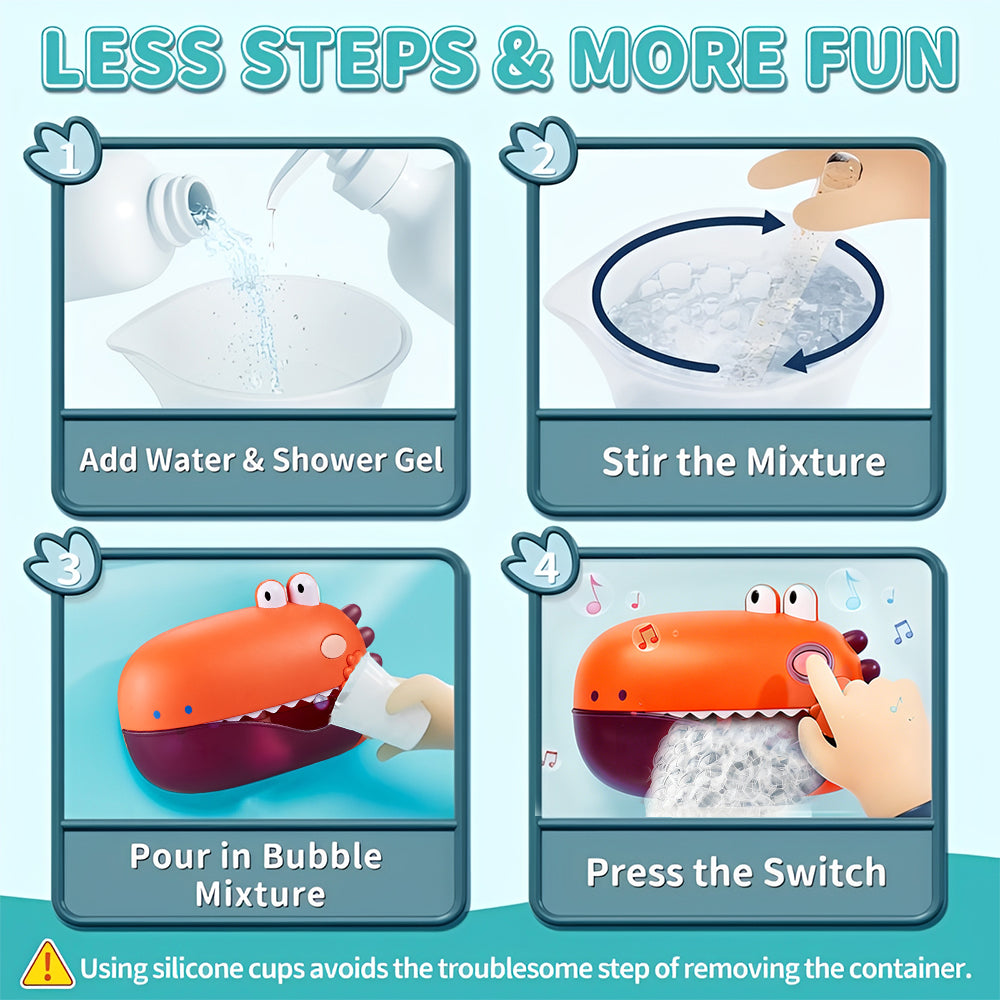 LESS STEPS & MORE FUN

1

Add Water & Shower Gel

2

Stir the Mixture

3

Pour in Bubble Mixture

4

Press the Switch

Using silicone cups avoids the troublesome step of removing the container.