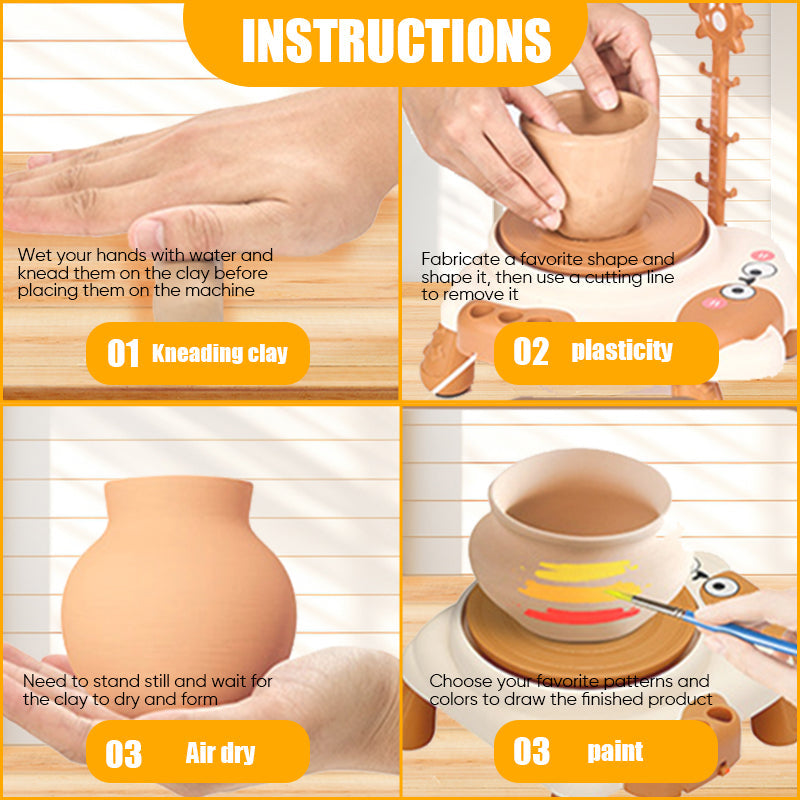 INSTRUCTIONS

Wet your hands with water and knead them on the clay before placing them on the machine

01 Kneading clay

Fabricate a favorite shape and shape it, then use a cutting line to remove it

02 plasticity

Need to stand still and wait for the clay to dry and form

03 Air dry

Choose your favorite patterns and colors to draw the finished product

03 paint