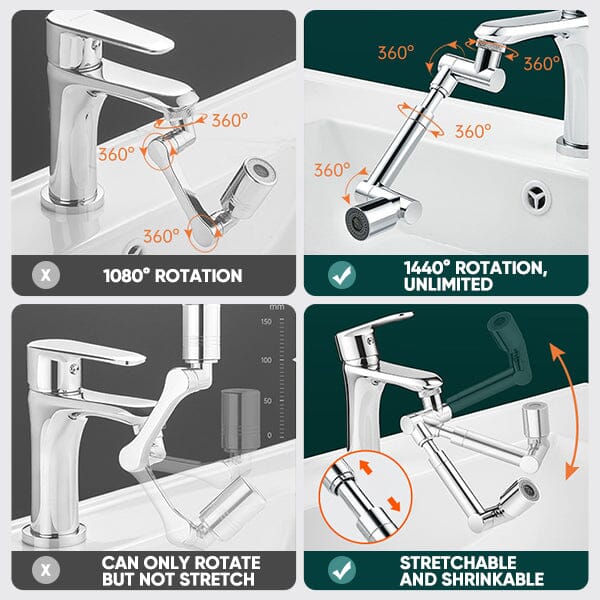 360°
360°
360°

X 1080° ROTATION

360°
360°
360°
360°

1440° ROTATION, UNLIMITED

mm
150
100
50
0

X CAN ONLY ROTATE BUT NOT STRETCH

STRETCHABLE AND SHRINKABLE