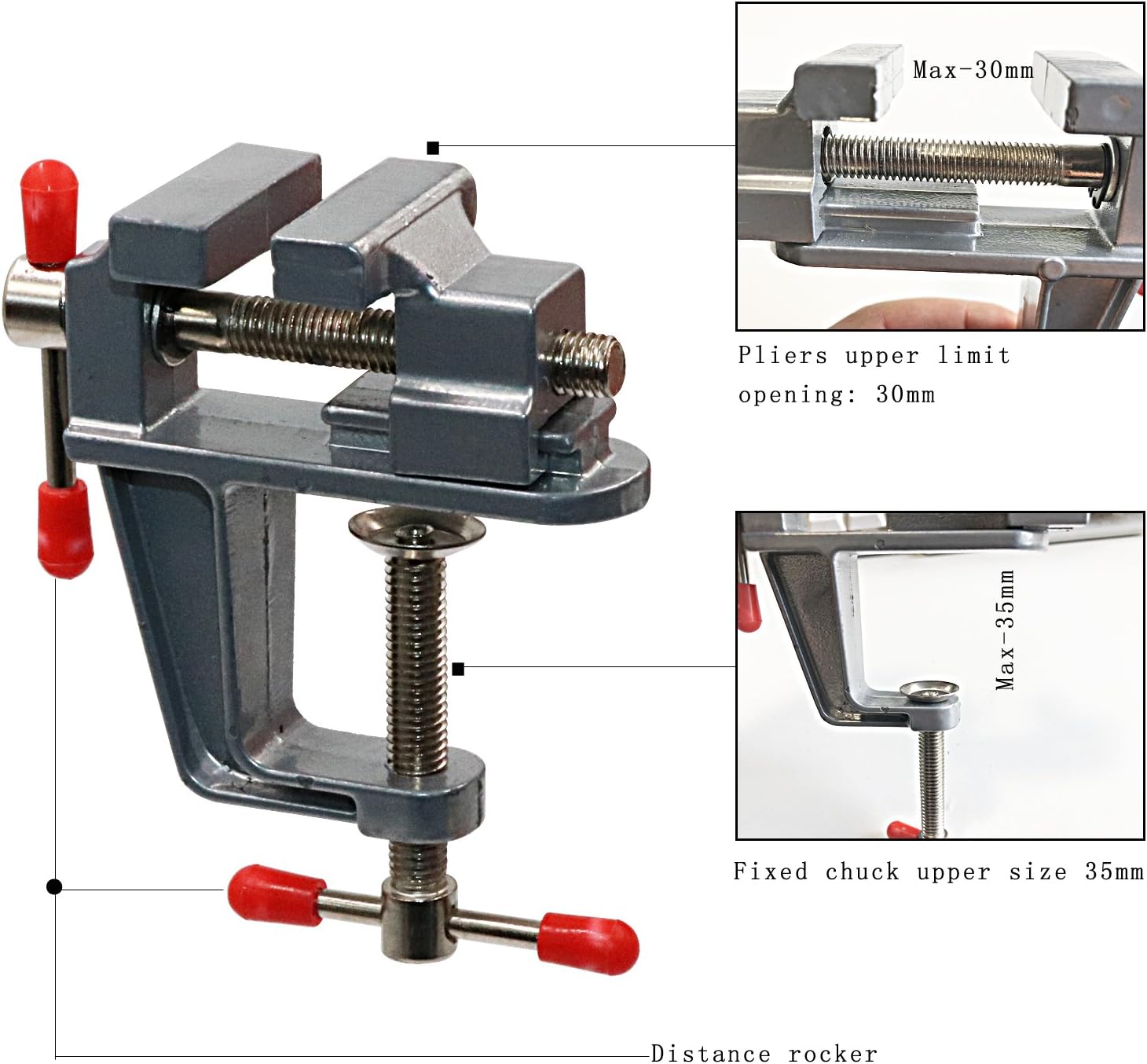 Max-30mm

Pliers upper limit opening: 30mm

Max-35mm

Fixed chuck upper size 35mm

Distance rocker