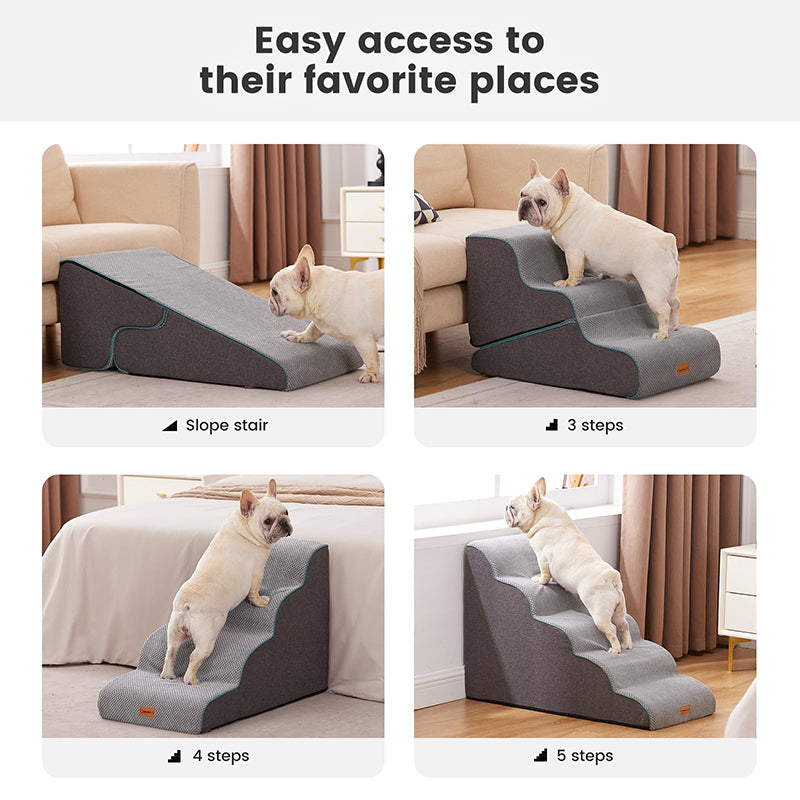 Easy access to their favorite places

Slope stair

3 steps

4 steps

5 steps