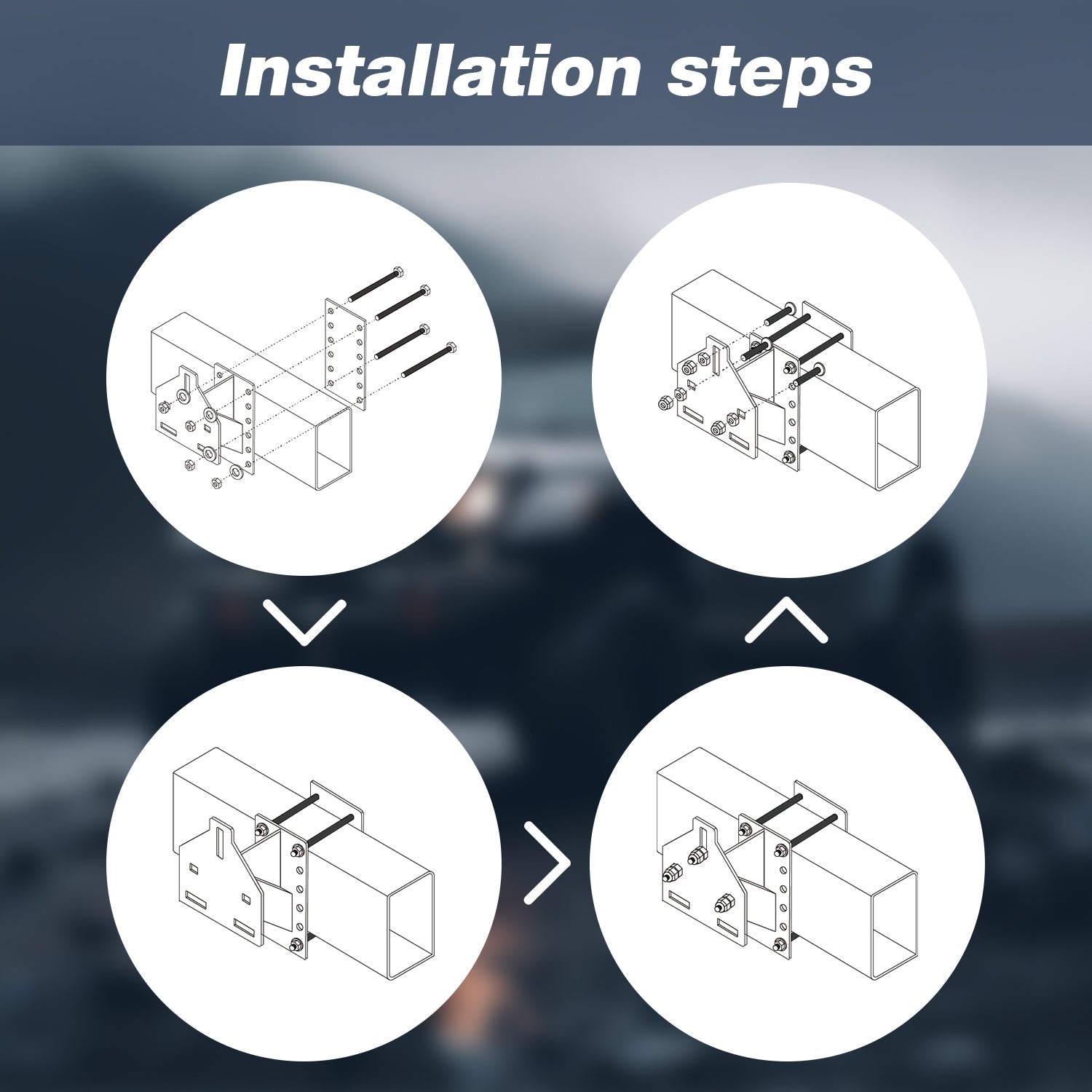 Installation steps