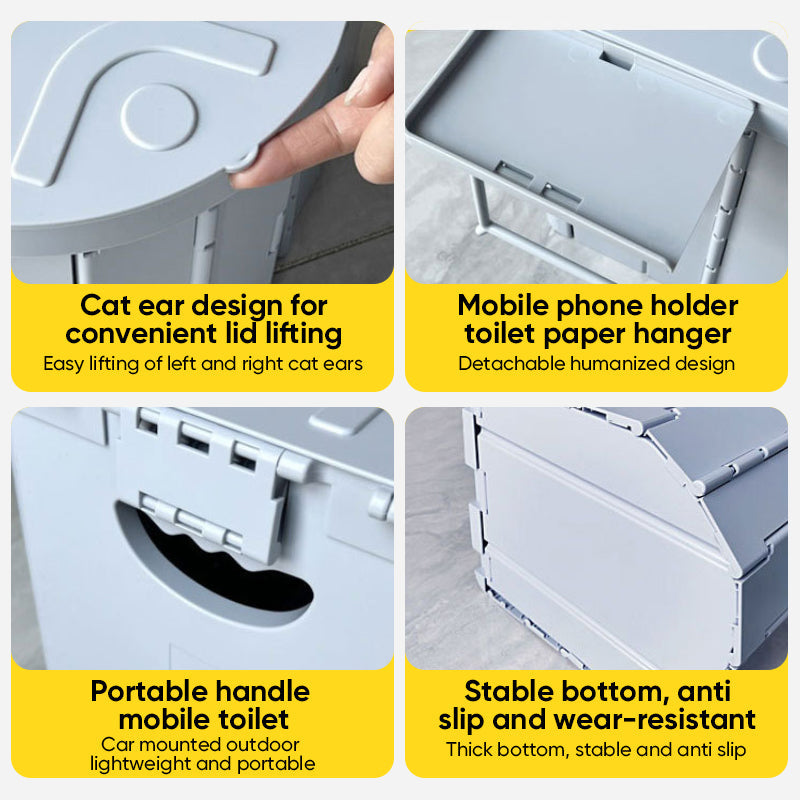 Cat ear design for convenient lid lifting
Easy lifting of left and right cat ears

Mobile phone holder toilet paper hanger
Detachable humanized design

Portable handle mobile toilet
Car mounted outdoor lightweight and portable

Stable bottom, anti slip and wear-resistant
Thick bottom, stable and anti slip