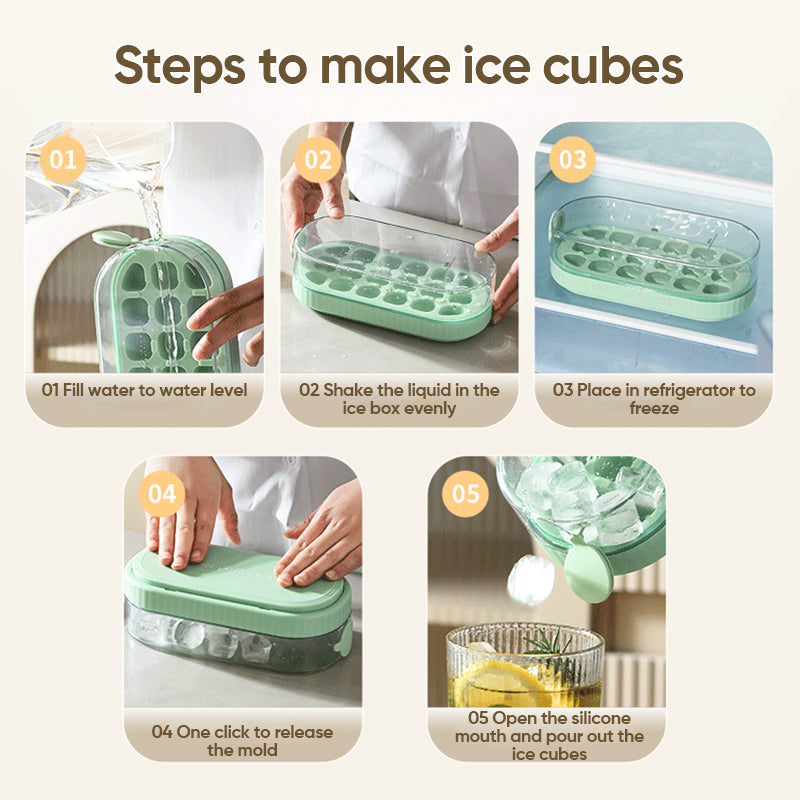 Steps to make ice cubes

01

01 Fill water to water level

02

02 Shake the liquid in the ice box evenly

03

03 Place in refrigerator to freeze

04

04 One click to release the mold

05

05 Open the silicone mouth and pour out the ice cubes