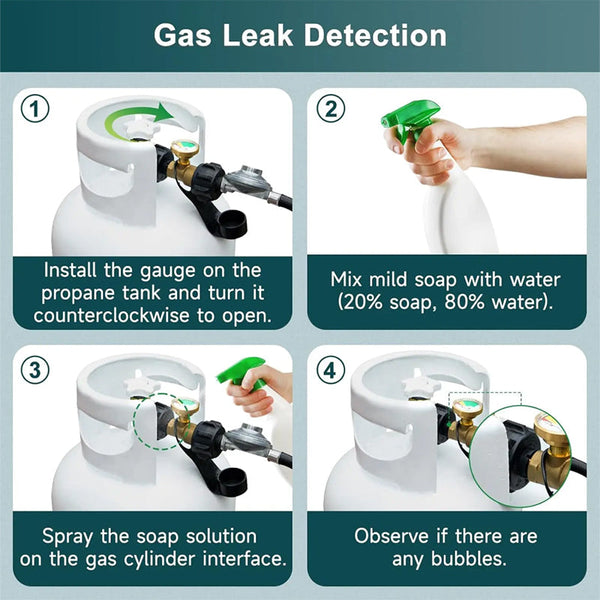 Gas Leak Detection

1

Install the gauge on the propane tank and turn it counterclockwise to open.

2

Mix mild soap with water (20% soap, 80% water).

3

Spray the soap solution on the gas cylinder interface.

4

Observe if there are any bubbles.