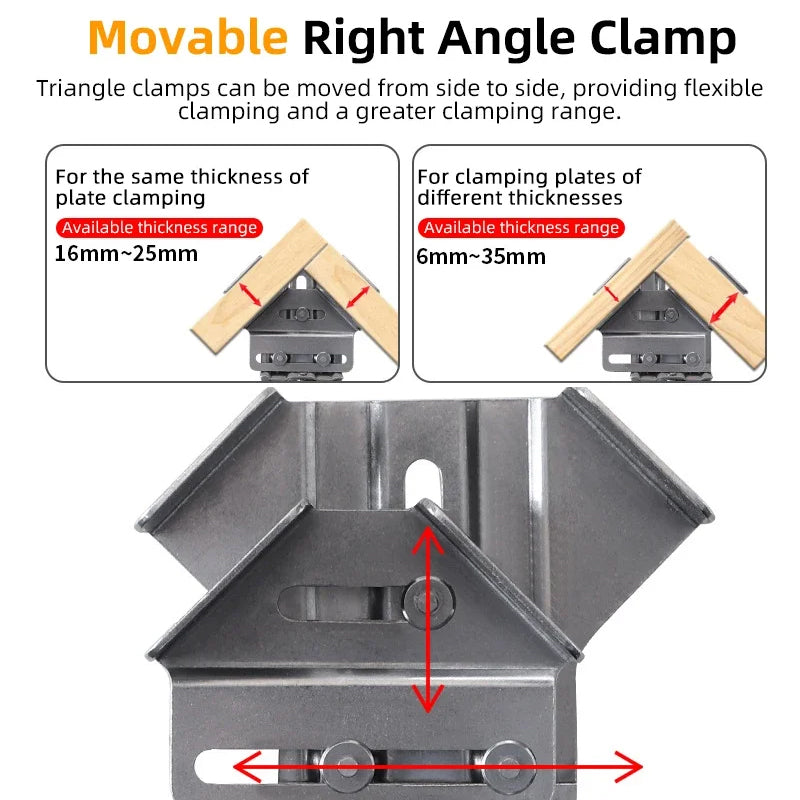 Movable Right Angle Clamp

Triangle clamps can be moved from side to side, providing flexible clamping and a greater clamping range.

For the same thickness of plate clamping

Available thickness range

16mm~25mm

For clamping plates of different thicknesses

Available thickness range

6mm~35mm