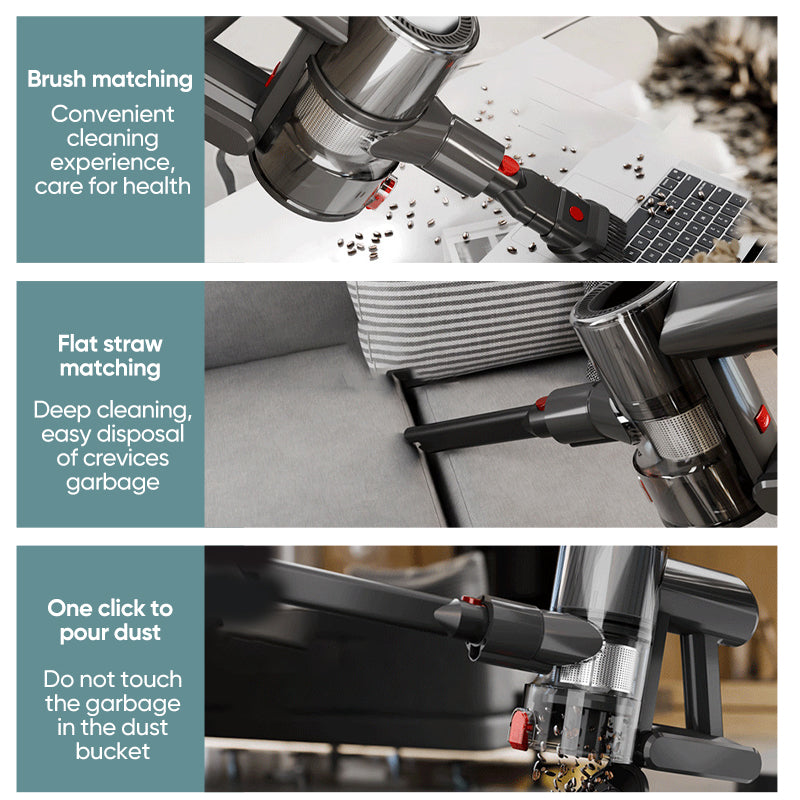 Brush matching

Convenient cleaning experience, care for health

Flat straw matching

Deep cleaning, easy disposal of crevices garbage

One click to pour dust

Do not touch the garbage in the dust bucket