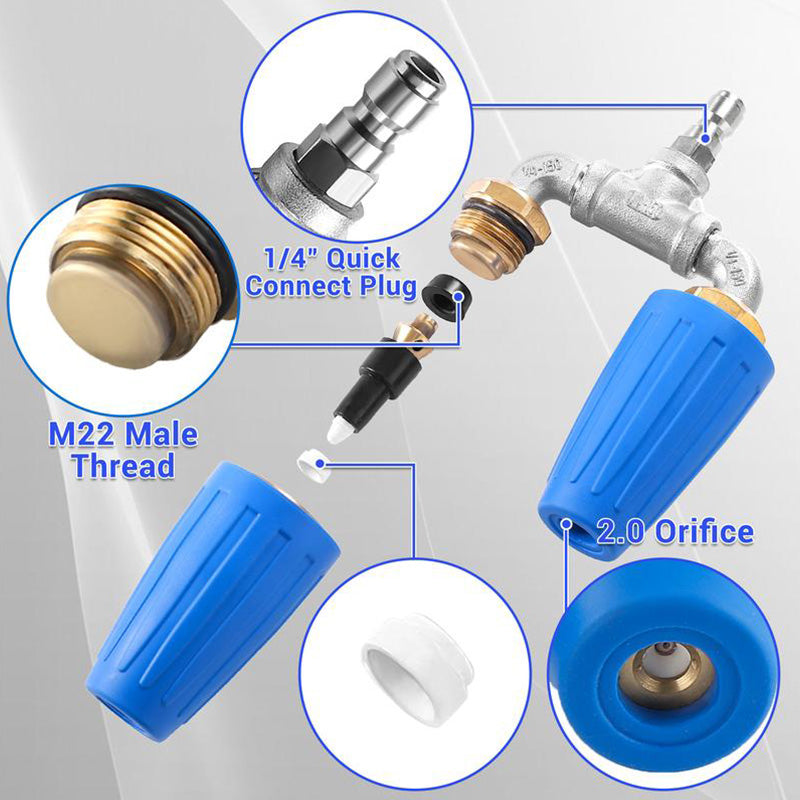 1/4" Quick Connect Plug

M22 Male Thread

2.0 Orifice