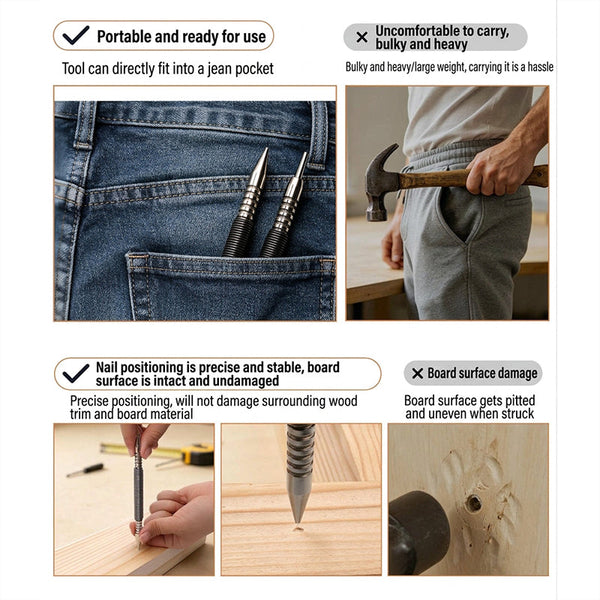 ✓ Portable and ready for use

Tool can directly fit into a jean pocket

× Uncomfortable to carry, bulky and heavy

Bulky and heavy/large weight, carrying it is a hassle

✓ Nail positioning is precise and stable, board surface is intact and undamaged

Precise positioning, will not damage surrounding wood trim and board material

× Board surface damage

Board surface gets pitted and uneven when struck