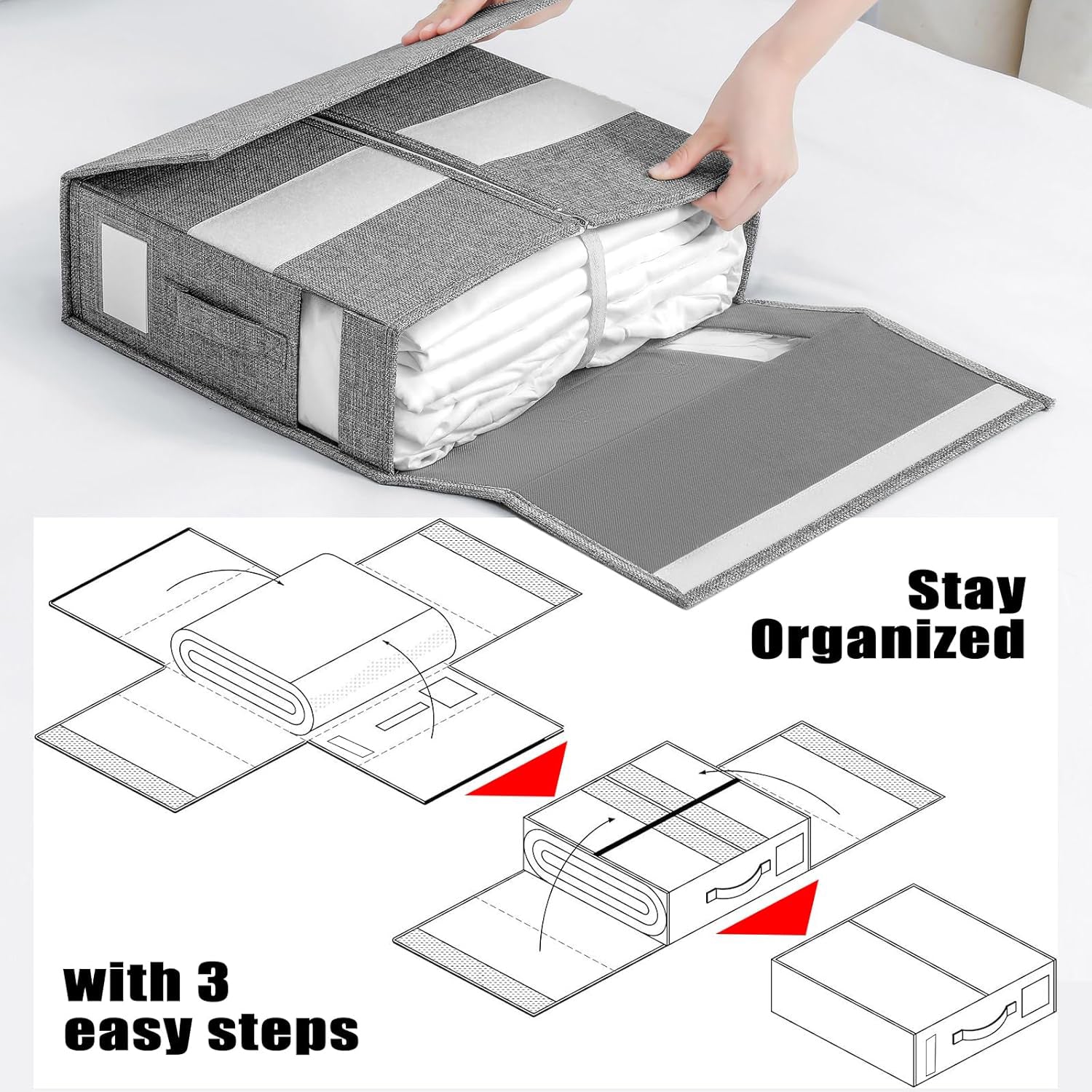 Stay Organized

with 3 easy steps