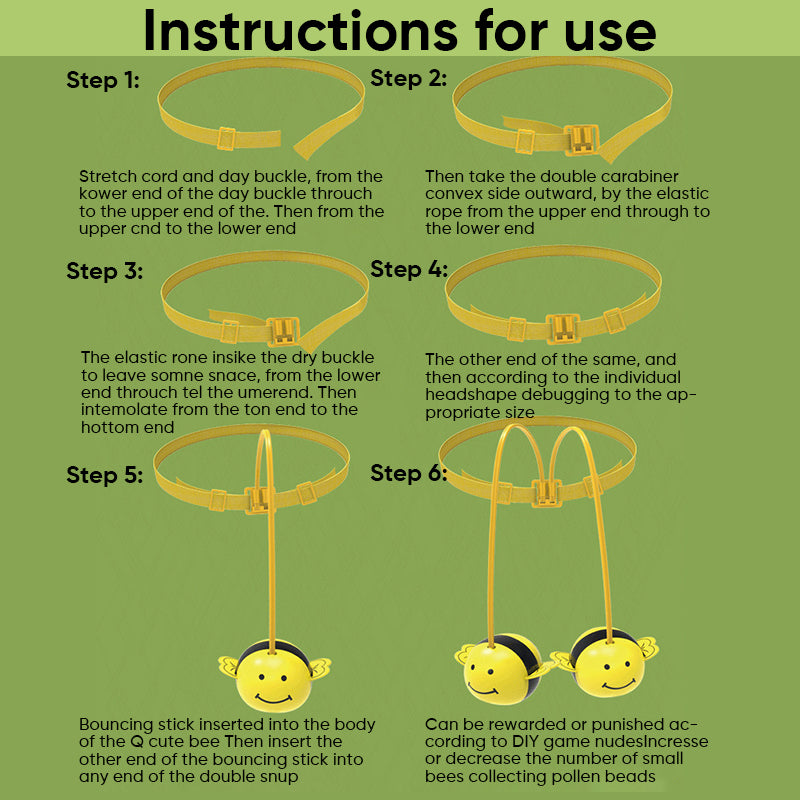 Instructions for use

Step 1:

Stretch cord and day buckle, from the kower end of the day buckle throuch to the upper end of the. Then from the upper cnd to the lower end

Step 2:

Then take the double carabiner convex side outward, by the elastic rope from the upper end through to the lower end

Step 3:

The elastic rone insike the dry buckle to leave somne snace, from the lower end throuch tel the umerend. Then intemolate from the ton end to the hottom end

Step 4:

The other end of the same, and then according to the individual headshape debugging to the appropriate size

Step 5:

Bouncing stick inserted into the body of the Q cute bee Then insert the other end of the bouncing stick into any end of the double snup

Step 6:

Can be rewarded or punished according to DIY game nudesIncresse or decrease the number of small bees collecting pollen beads