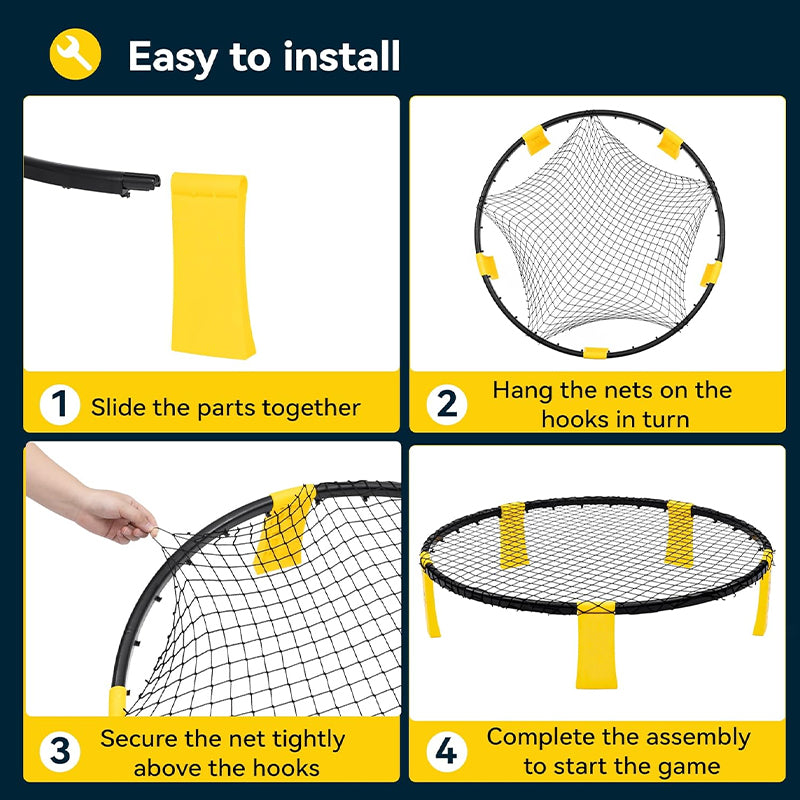 Easy to install

1 Slide the parts together

2 Hang the nets on the hooks in turn

3 Secure the net tightly above the hooks

4 Complete the assembly to start the game