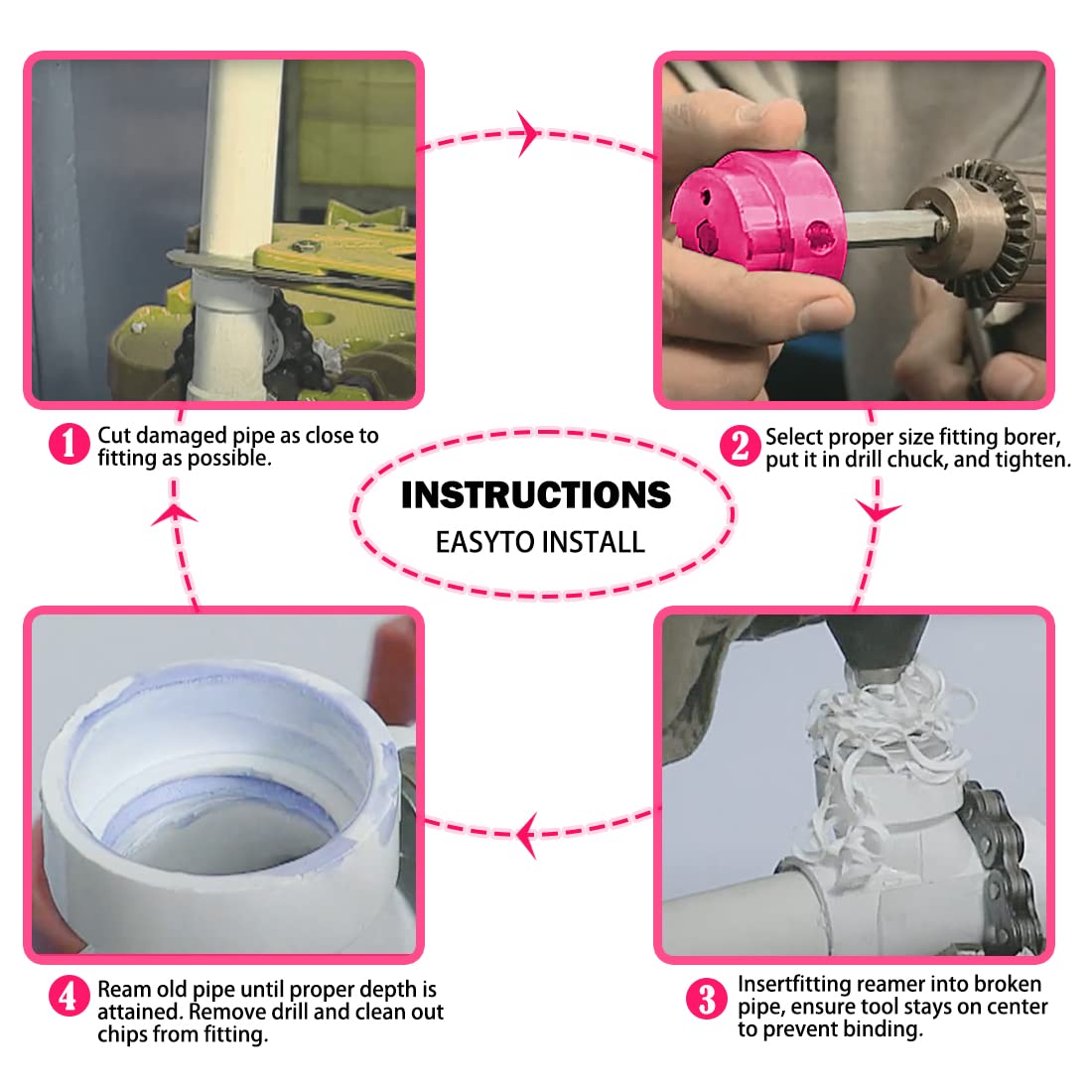 1 Cut damaged pipe as close to fitting as possible.

2 Select proper size fitting borer, put it in drill chuck, and tighten.

INSTRUCTIONS
EASYTO INSTALL

4 Ream old pipe until proper depth is attained. Remove drill and clean out chips from fitting.

3 Insertfitting reamer into broken pipe, ensure tool stays on center to prevent binding.