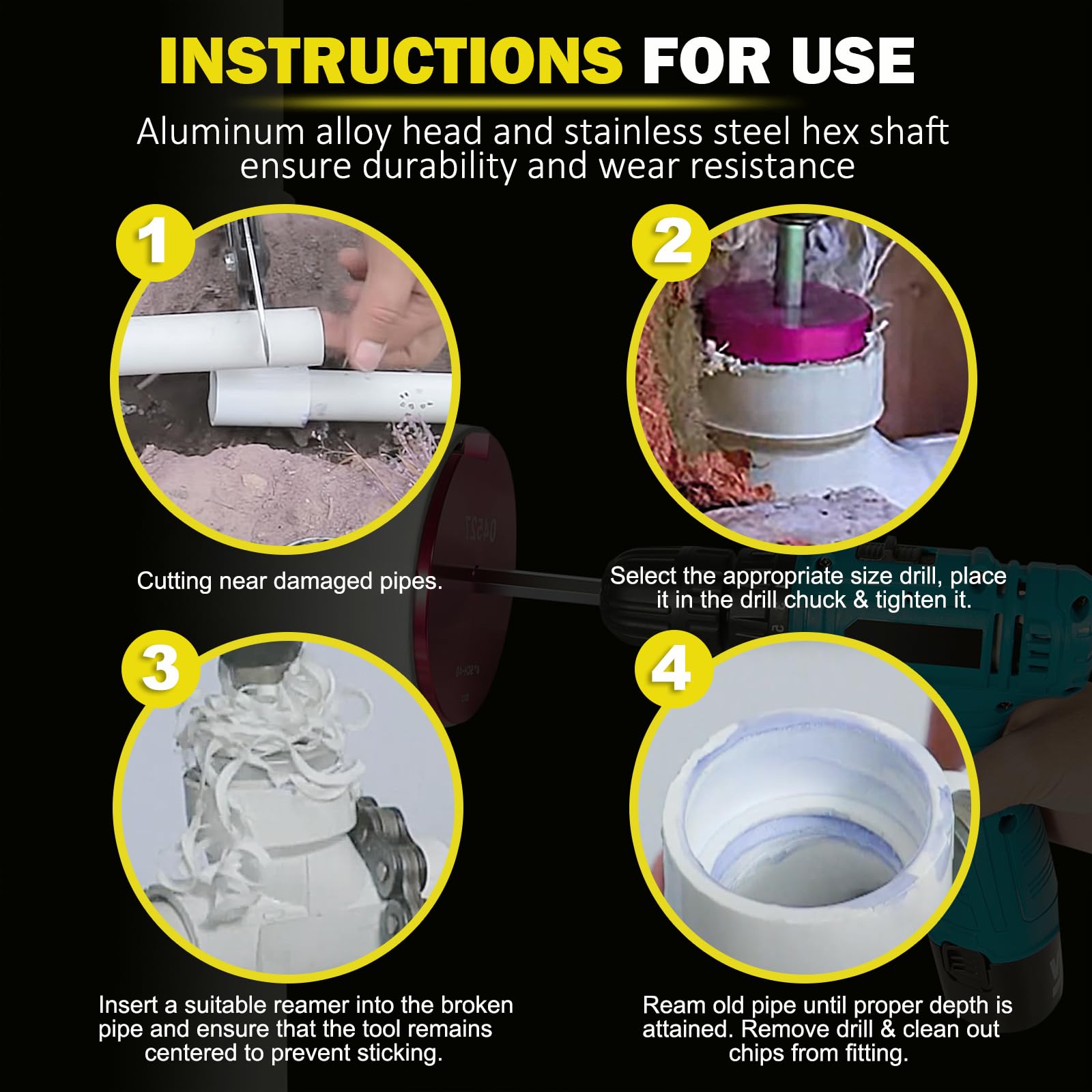 INSTRUCTIONS FOR USE

Aluminum alloy head and stainless steel hex shaft ensure durability and wear resistance

1

Cutting near damaged pipes.

2

Select the appropriate size drill, place it in the drill chuck & tighten it.

3

Insert a suitable reamer into the broken pipe and ensure that the tool remains centered to prevent sticking.

4

Ream old pipe until proper depth is attained. Remove drill & clean out chips from fitting.